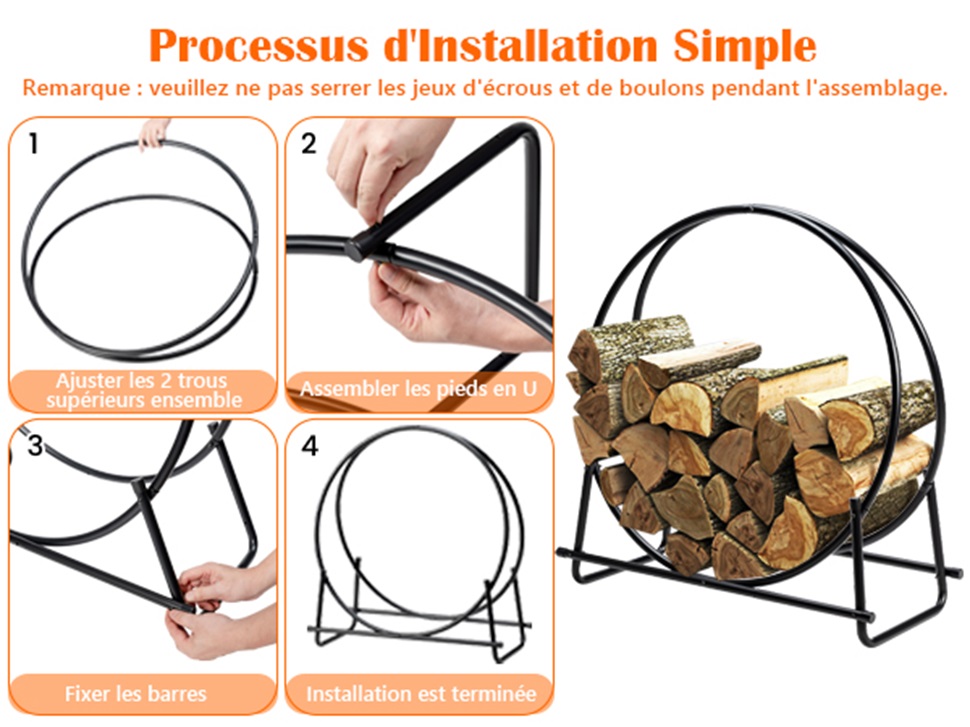 Processus d'Installation Simple

Remarque : veuillez ne pas serrer les jeux d'écrous et de boulons pendant l'assemblage.

1

Ajuster les 2 trous supérieurs ensemble

2

Assembler les pieds en U

3

Fixer les barres

4

Installation est terminée