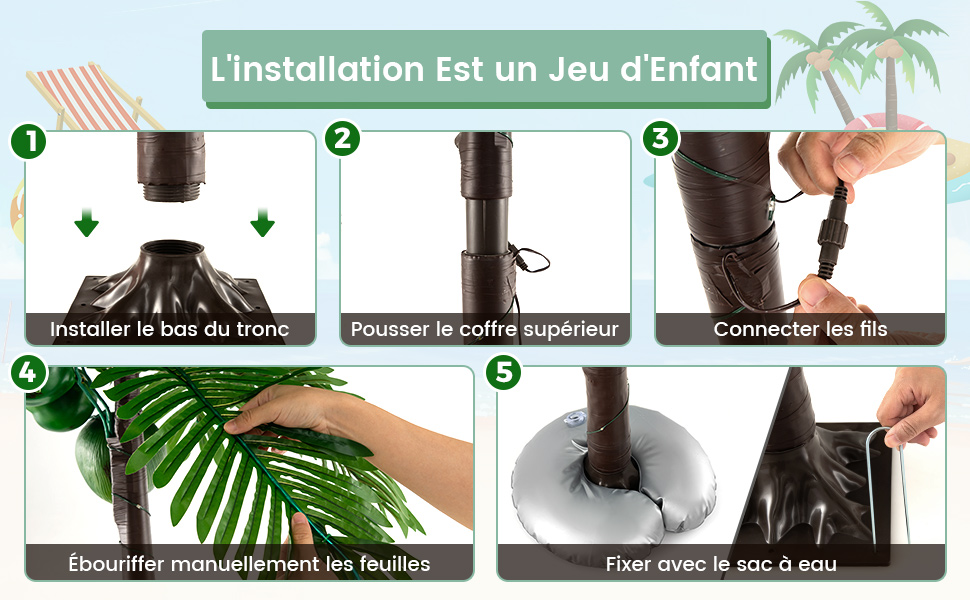 L'installation Est un Jeu d'Enfant

1
Installer le bas du tronc

2
Pousser le coffre supérieur

3
Connecter les fils

4
Ébouriffer manuellement les feuilles

5
Fixer avec le sac à eau