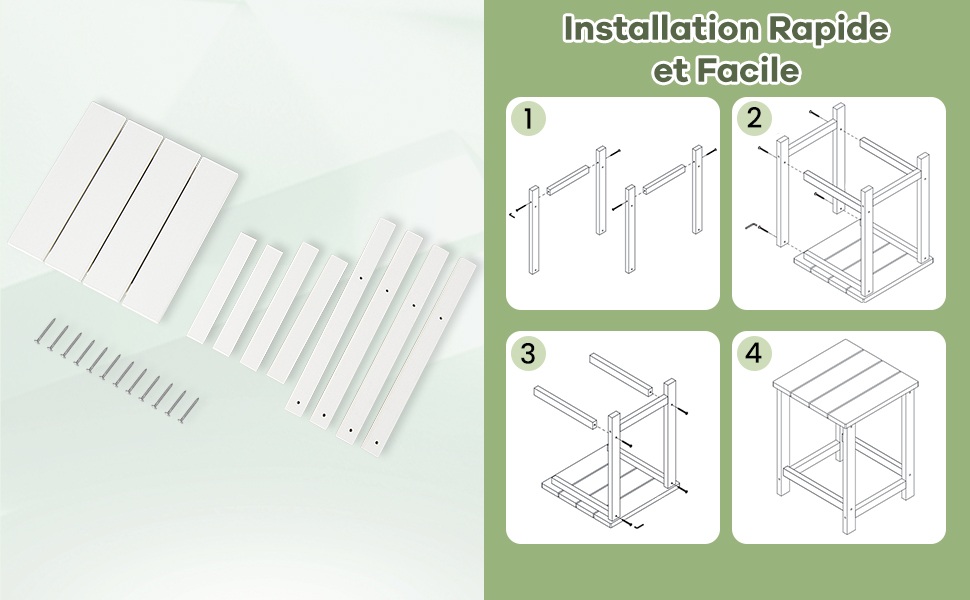 Installation Rapide et Facile

1

2

3

4