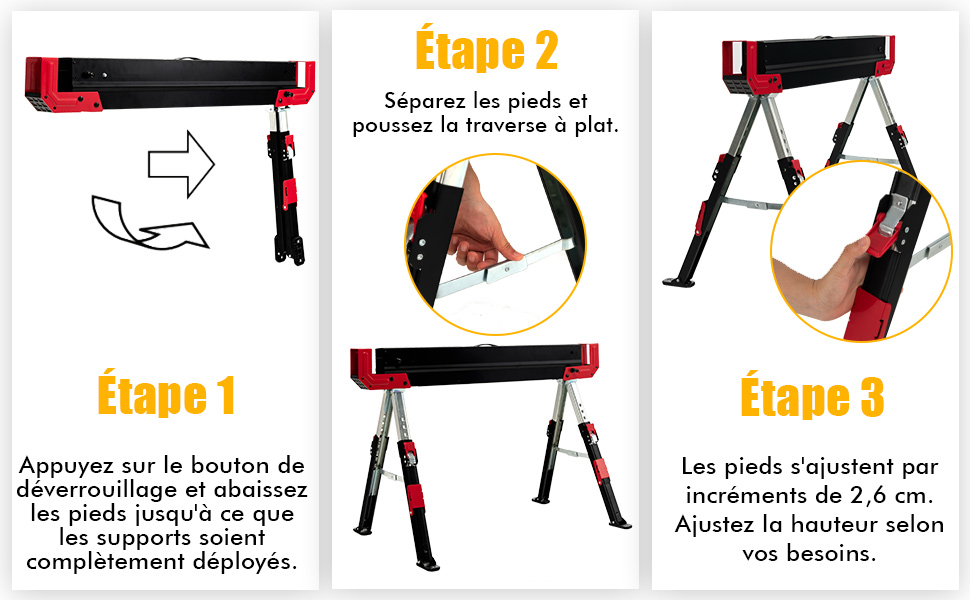 Étape 1

Appuyez sur le bouton de déverrouillage et abaissez les pieds jusqu'à ce que les supports soient complètement déployés.

Étape 2

Séparez les pieds et poussez la traverse à plat.

Étape 3

Les pieds s'ajustent par incréments de 2,6 cm. Ajustez la hauteur selon vos besoins.