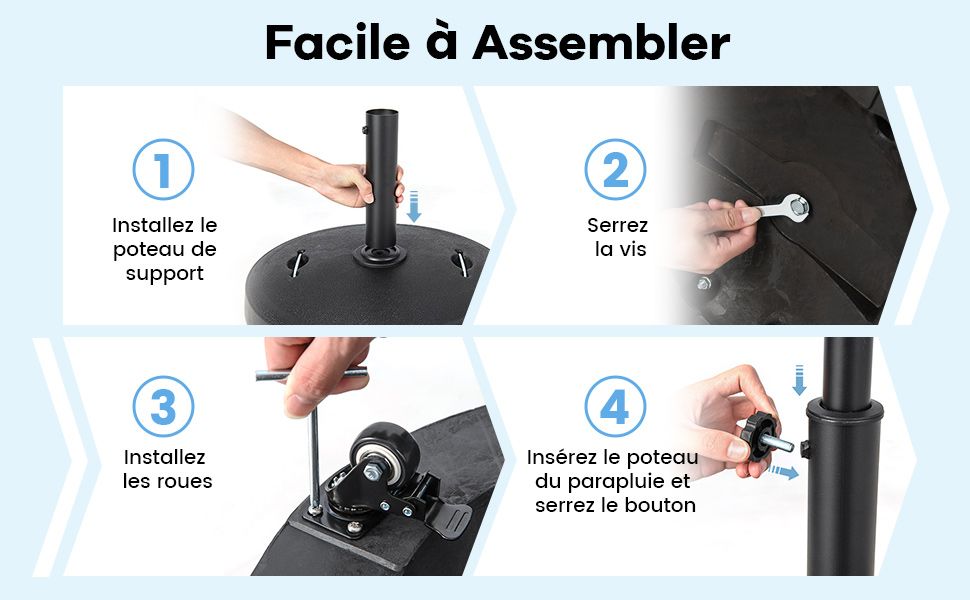 Facile à Assembler

1

Installez le
poteau de
support

2

Serrez
la vis

3

Installez
les roues

4

Insérez le poteau
du parapluie et
serrez le bouton